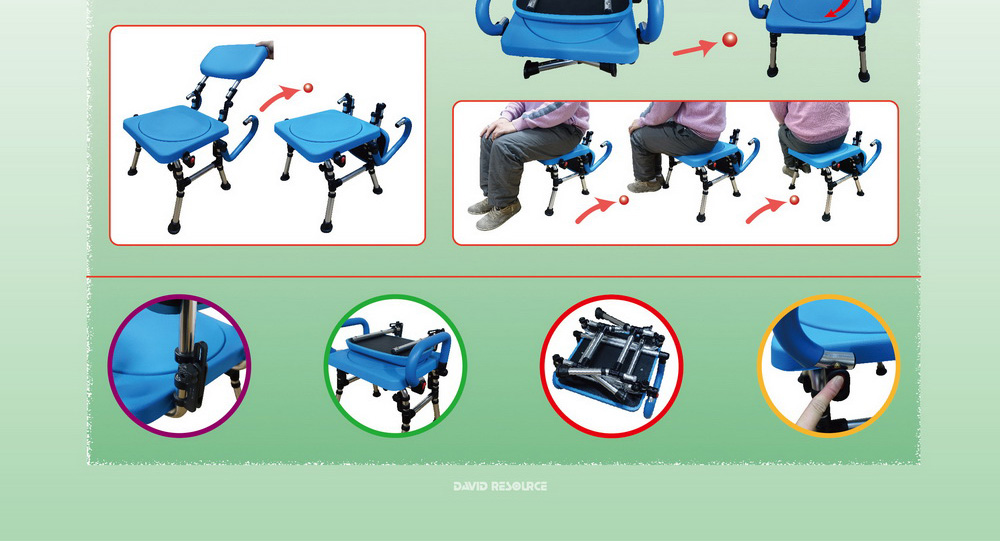 DAVID RESOURCE